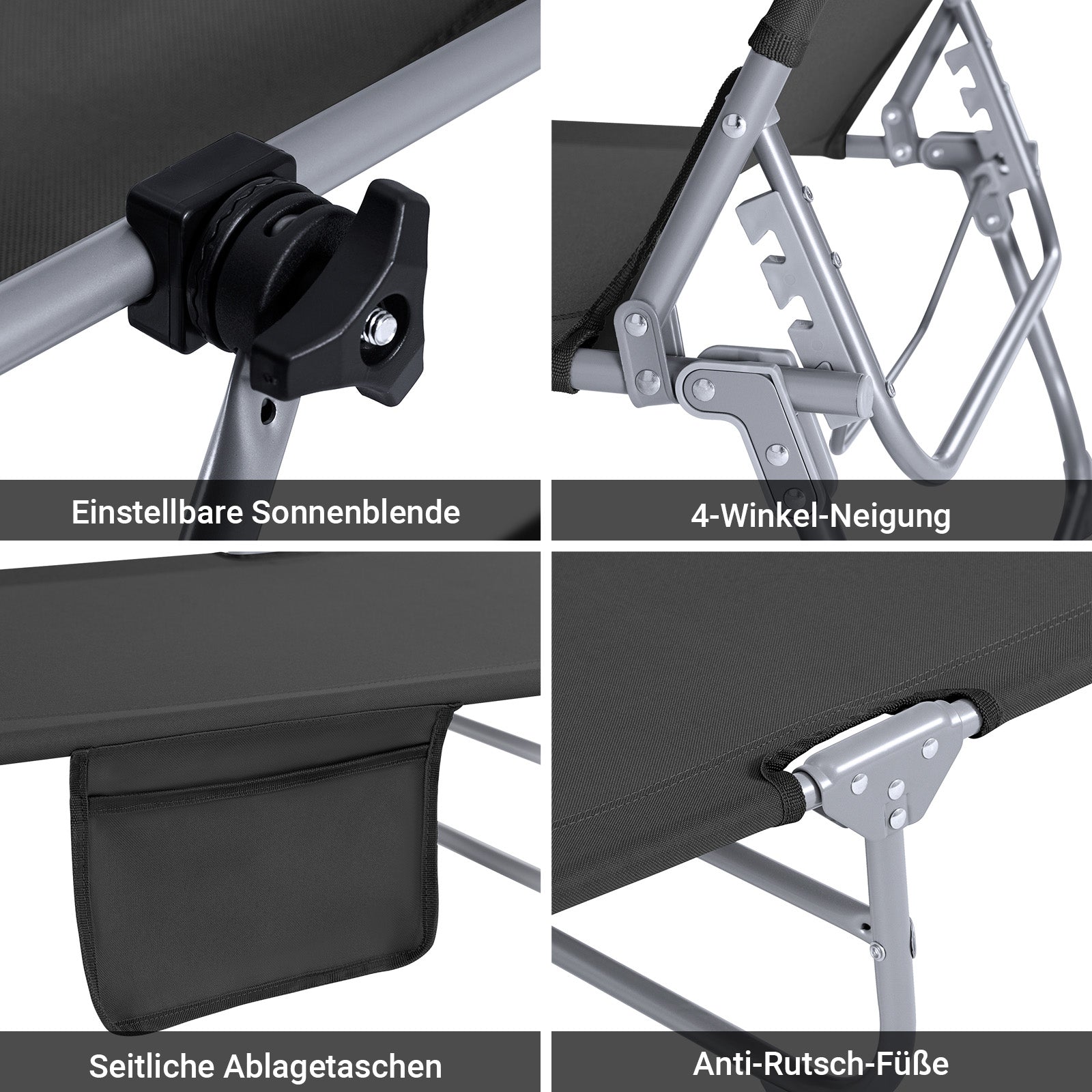 Einstellbare Sonnenblende

4-Winkel-Neigung

Seitliche Ablagetaschen

Anti-Rutsch-Füße