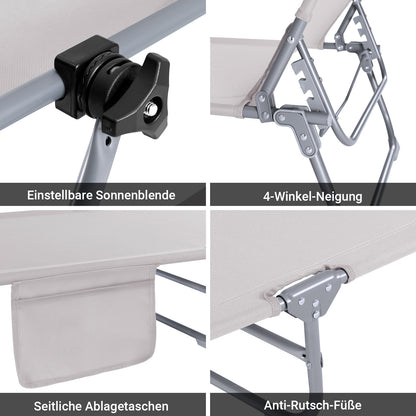 Einstellbare Sonnenblende

4-Winkel-Neigung

Seitliche Ablagetaschen

Anti-Rutsch-Füße