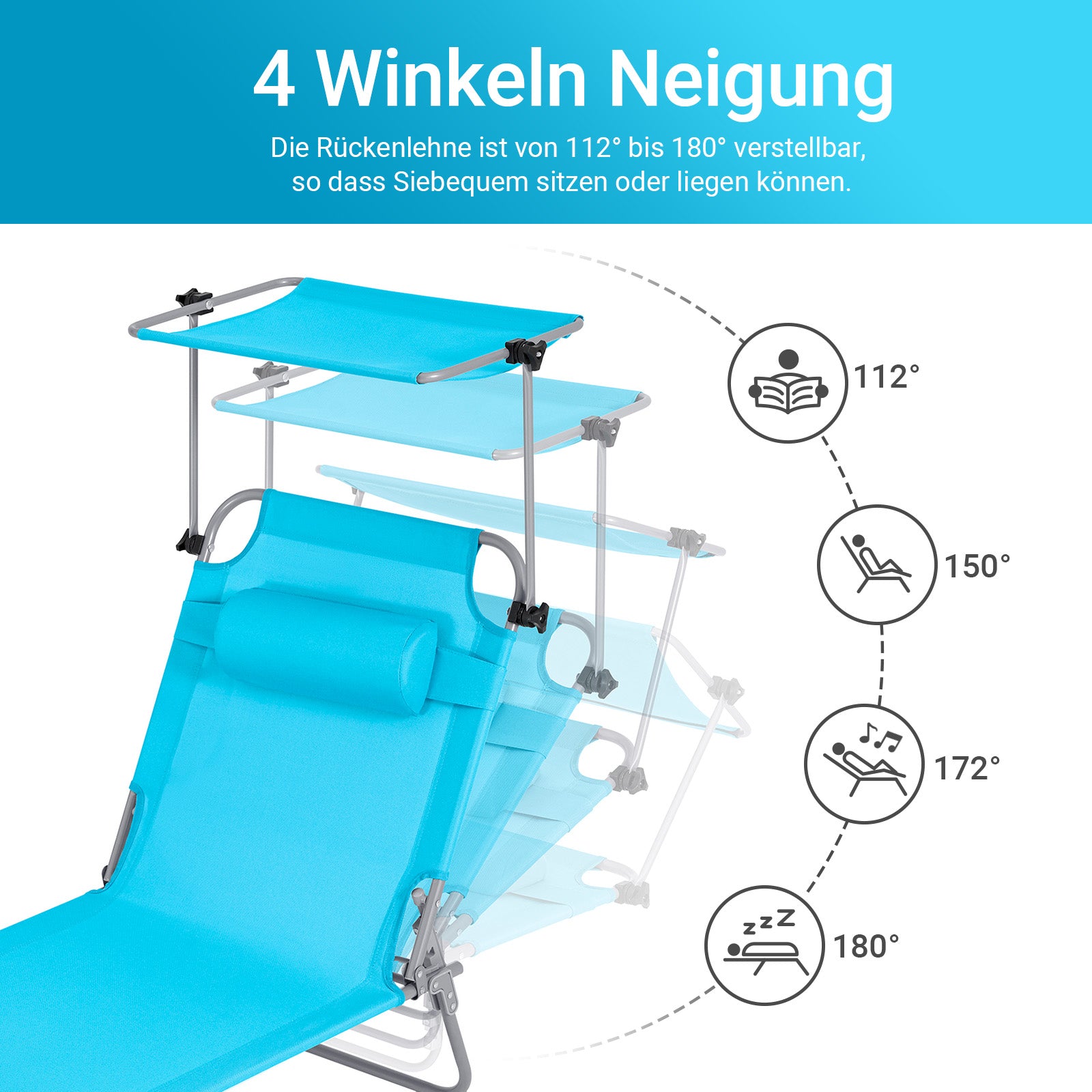 4 Winkeln Neigung

Die Rückenlehne ist von 112° bis 180° verstellbar, so dass Siebequem sitzen oder liegen können.

112°

150°

172°

zzZ

180°