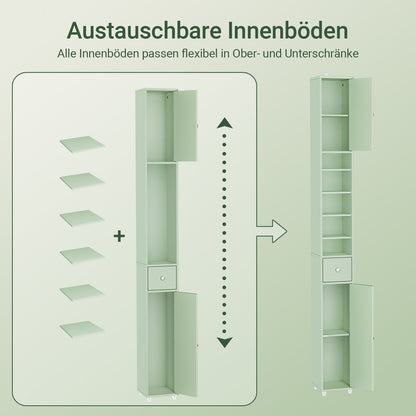 Austauschbare Innenböden

Alle Innenböden passen flexibel in Ober- und Unterschränke

+