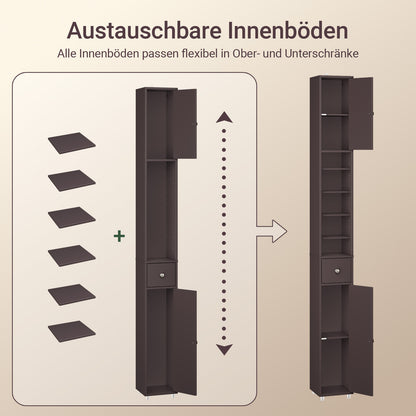 Austauschbare Innenböden

Alle Innenböden passen flexibel in Ober- und Unterschränke

+