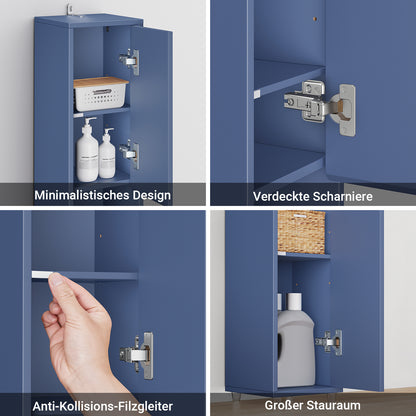 Minimalistisches Design

Verdeckte Scharniere

Anti-Kollisions-Filzgleiter

Großer Stauraum