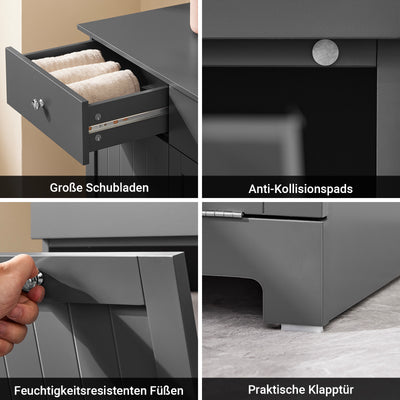 Große Schubladen

Anti-Kollisionspads

Feuchtigkeitsresistenten Füßen

Praktische Klapptür