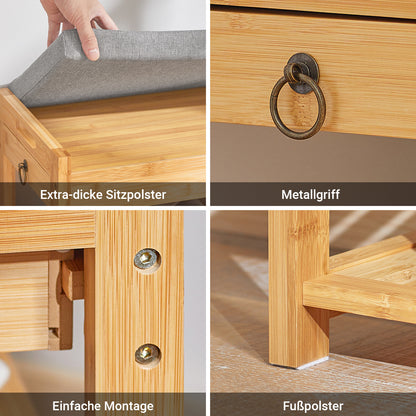 Extra-dicke Sitzpolster

Metallgriff

Einfache Montage

Fußpolster