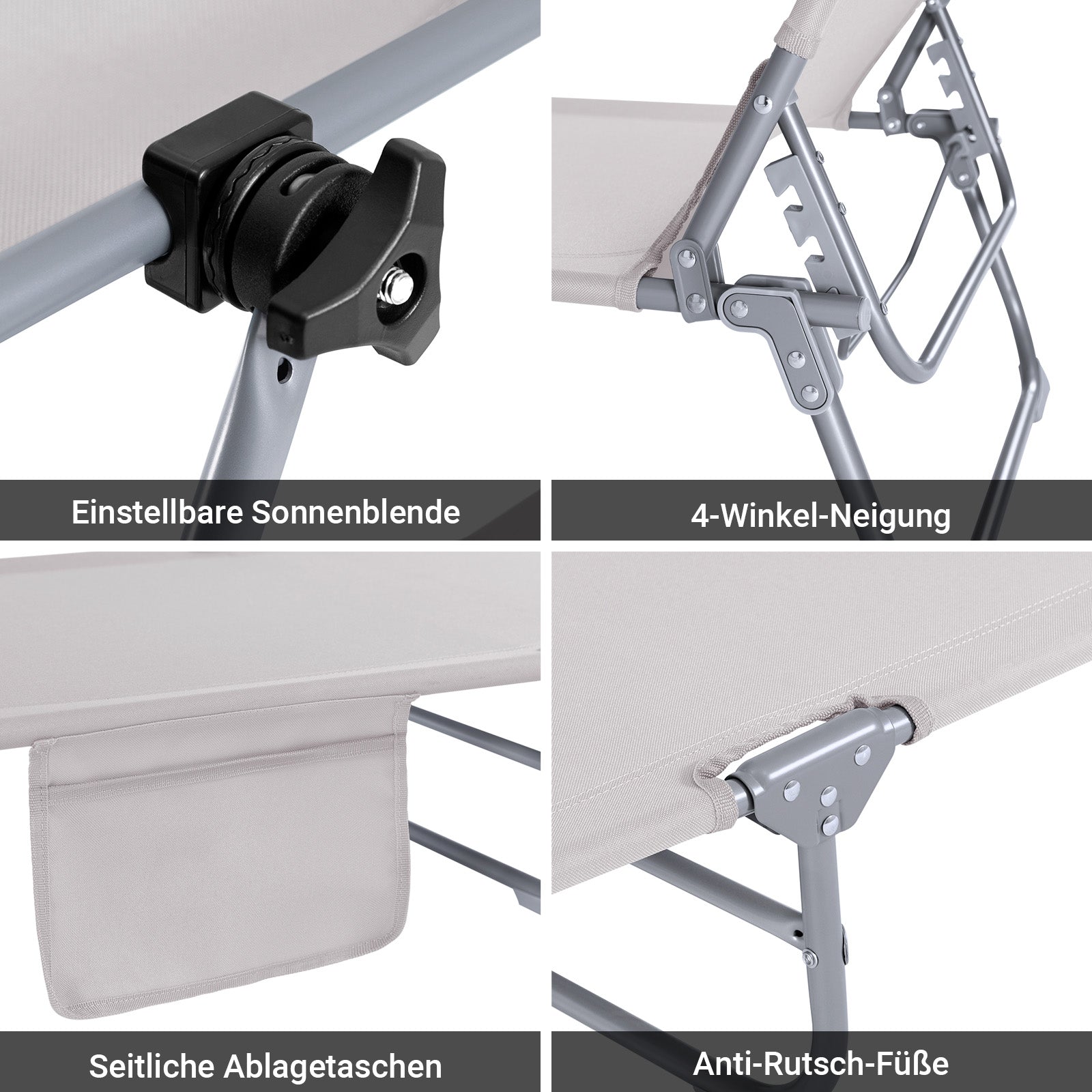 Einstellbare Sonnenblende

4-Winkel-Neigung

Seitliche Ablagetaschen

Anti-Rutsch-Füße