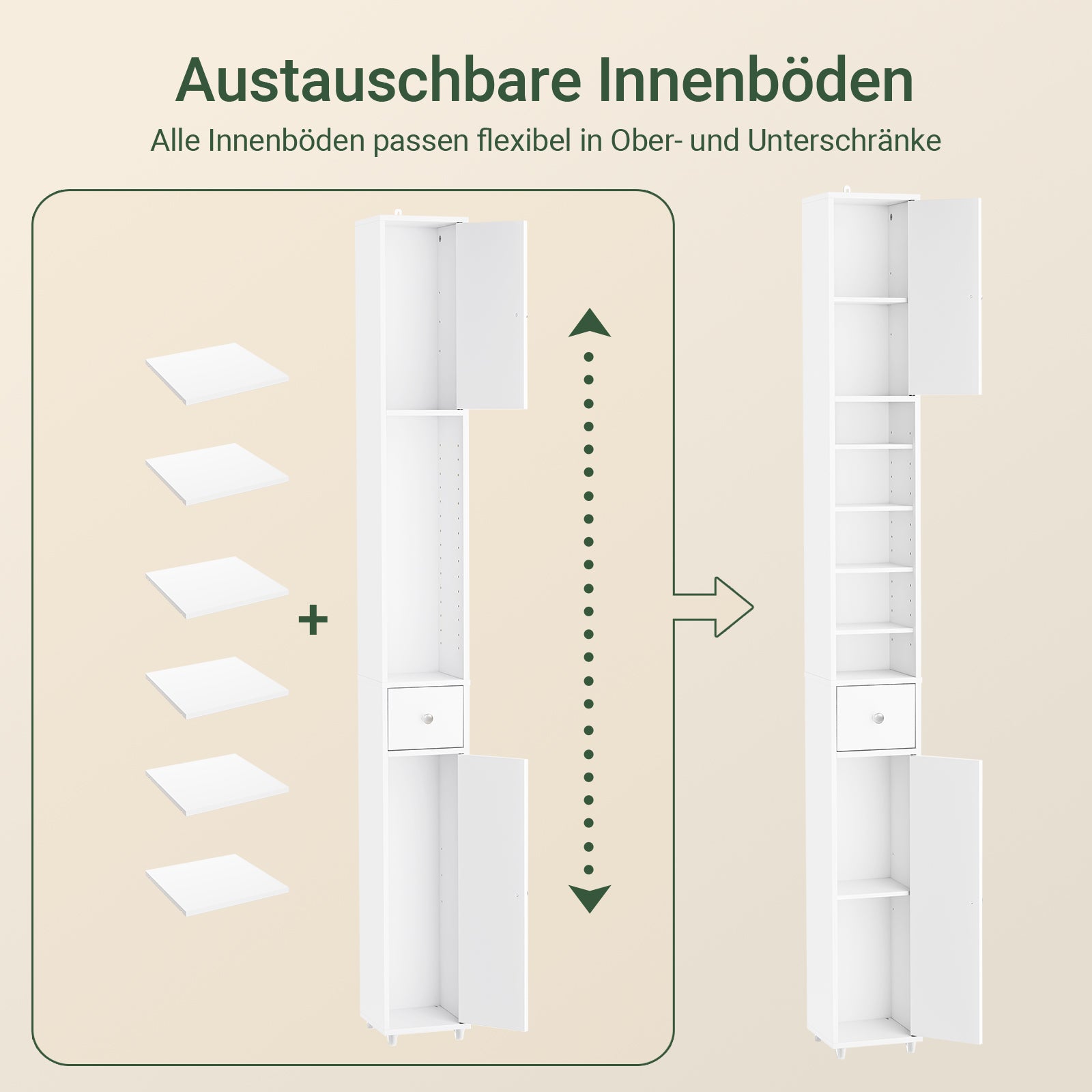 Austauschbare Innenböden

Alle Innenböden passen flexibel in Ober- und Unterschränke

+