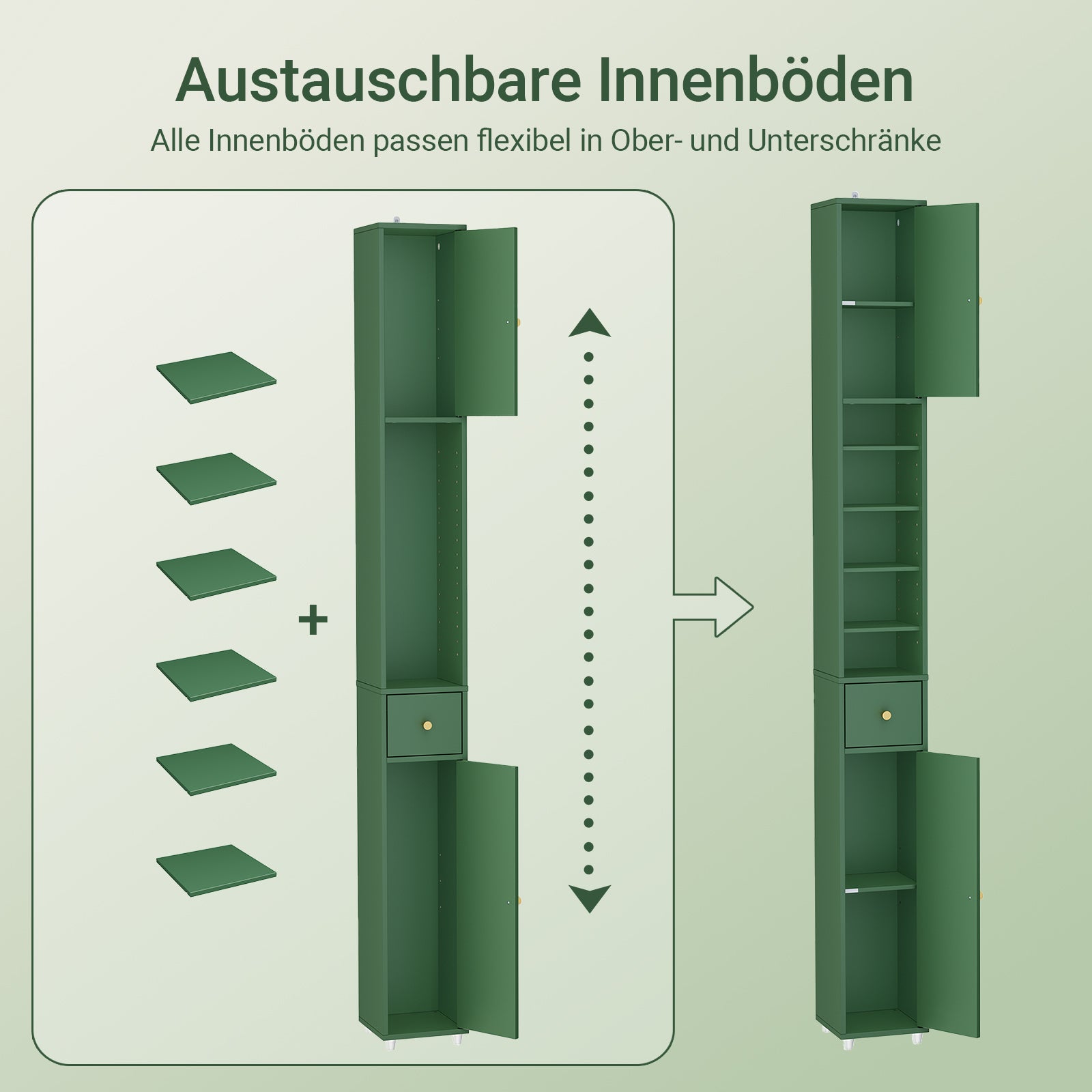 Austauschbare Innenböden

Alle Innenböden passen flexibel in Ober- und Unterschränke

+