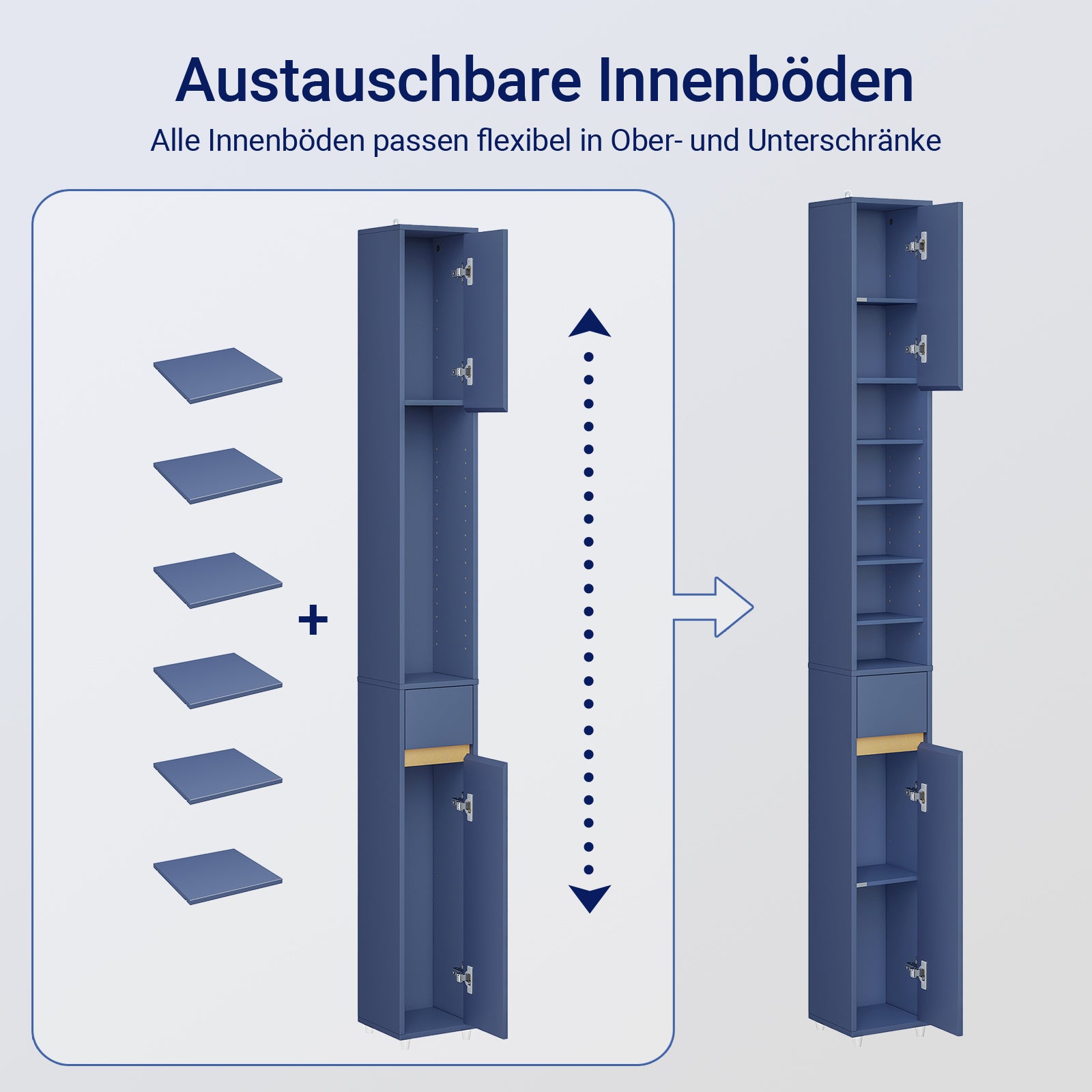 Austauschbare Innenböden

Alle Innenböden passen flexibel in Ober- und Unterschränke

+