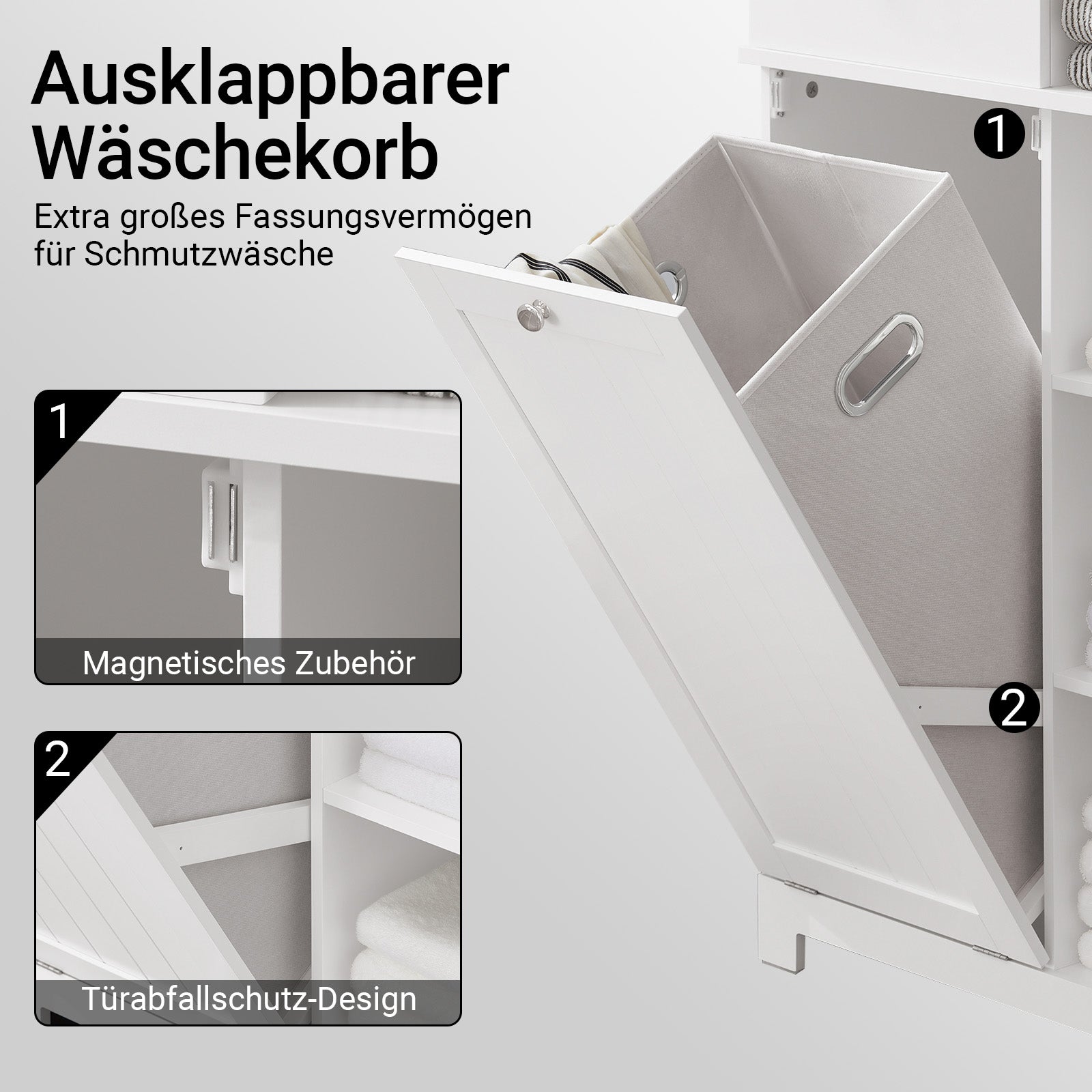 Ausklappbarer Wäschekorb

Extra großes Fassungsvermögen für Schmutzwäsche

1

1

Magnetisches Zubehör

2

2

Türabfallschutz-Design